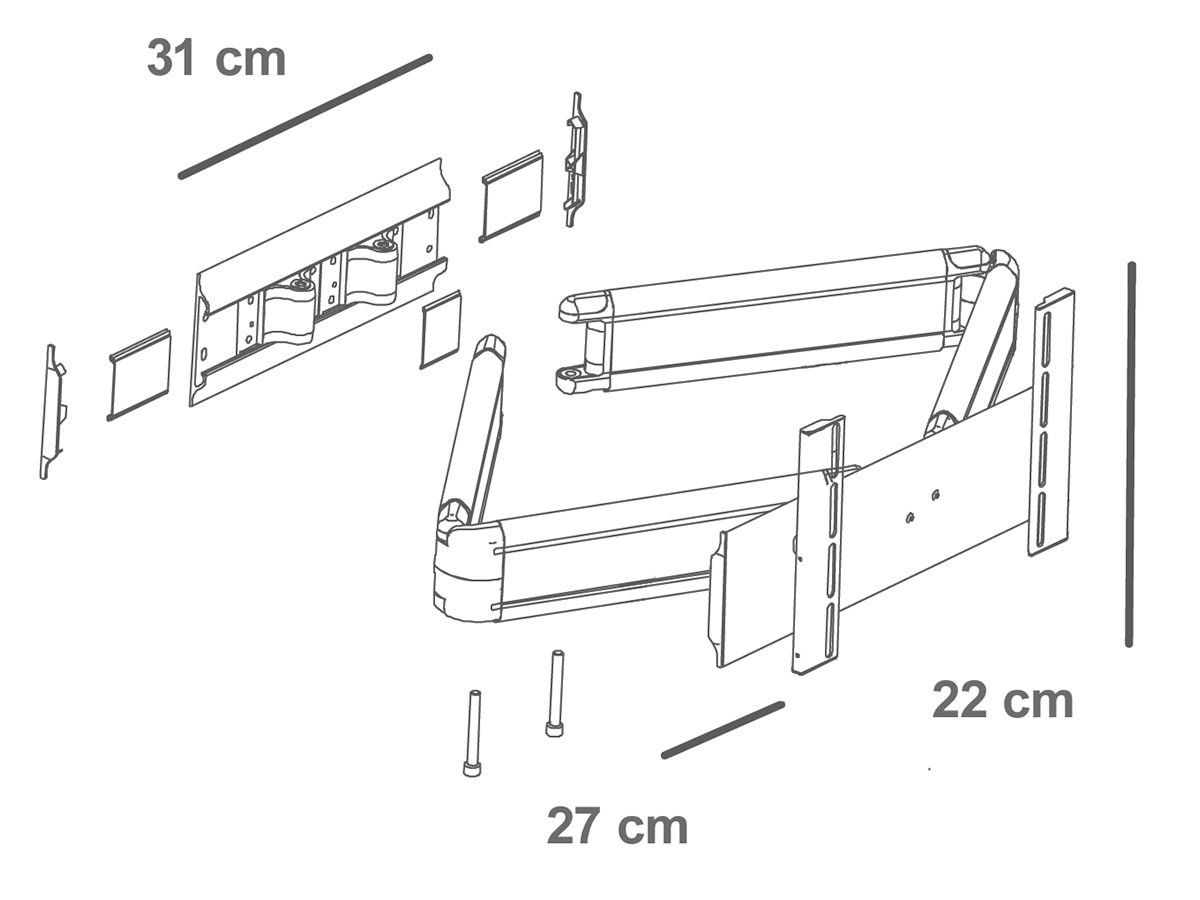 31 cm

22 cm

27 cm