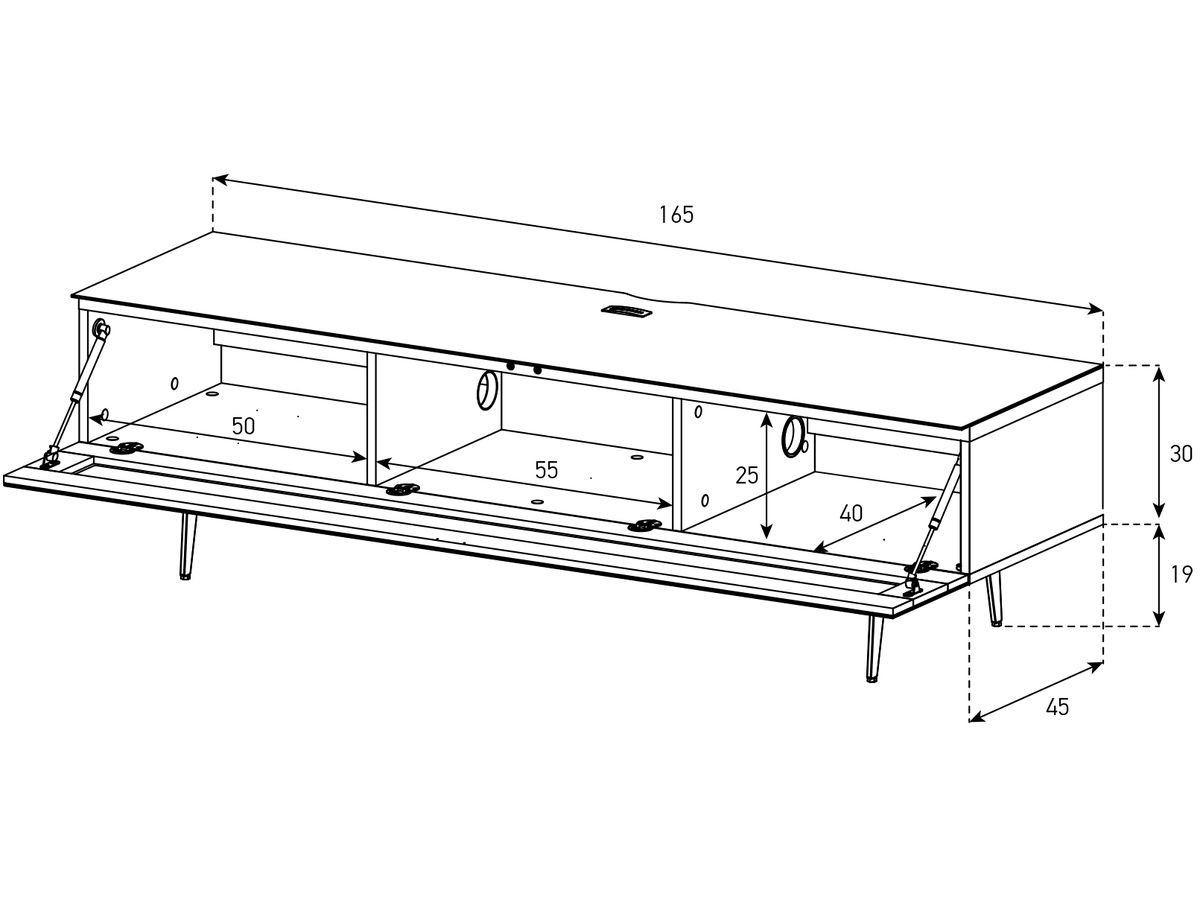 165

50

55

25

40

30

19

45