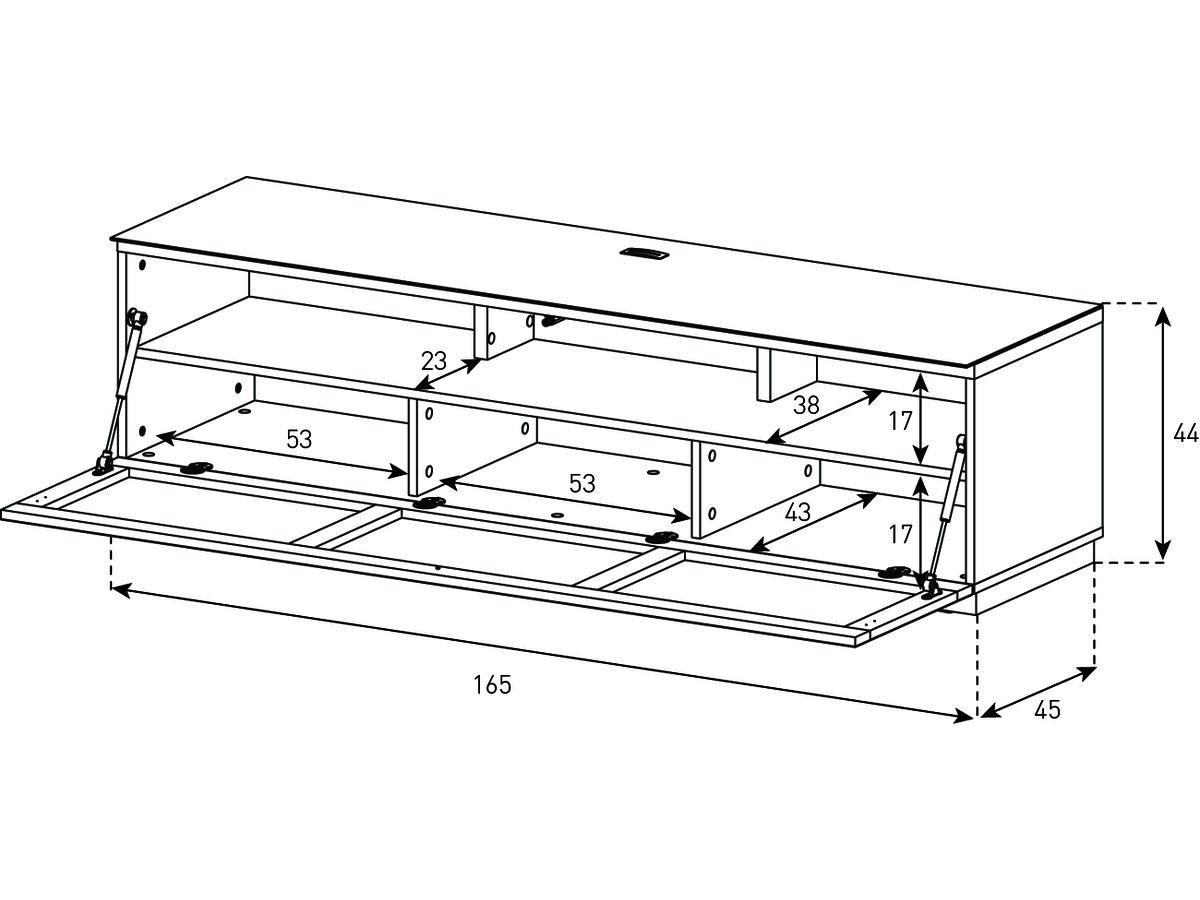 23
38
17
44
53
53
43
17
165
45