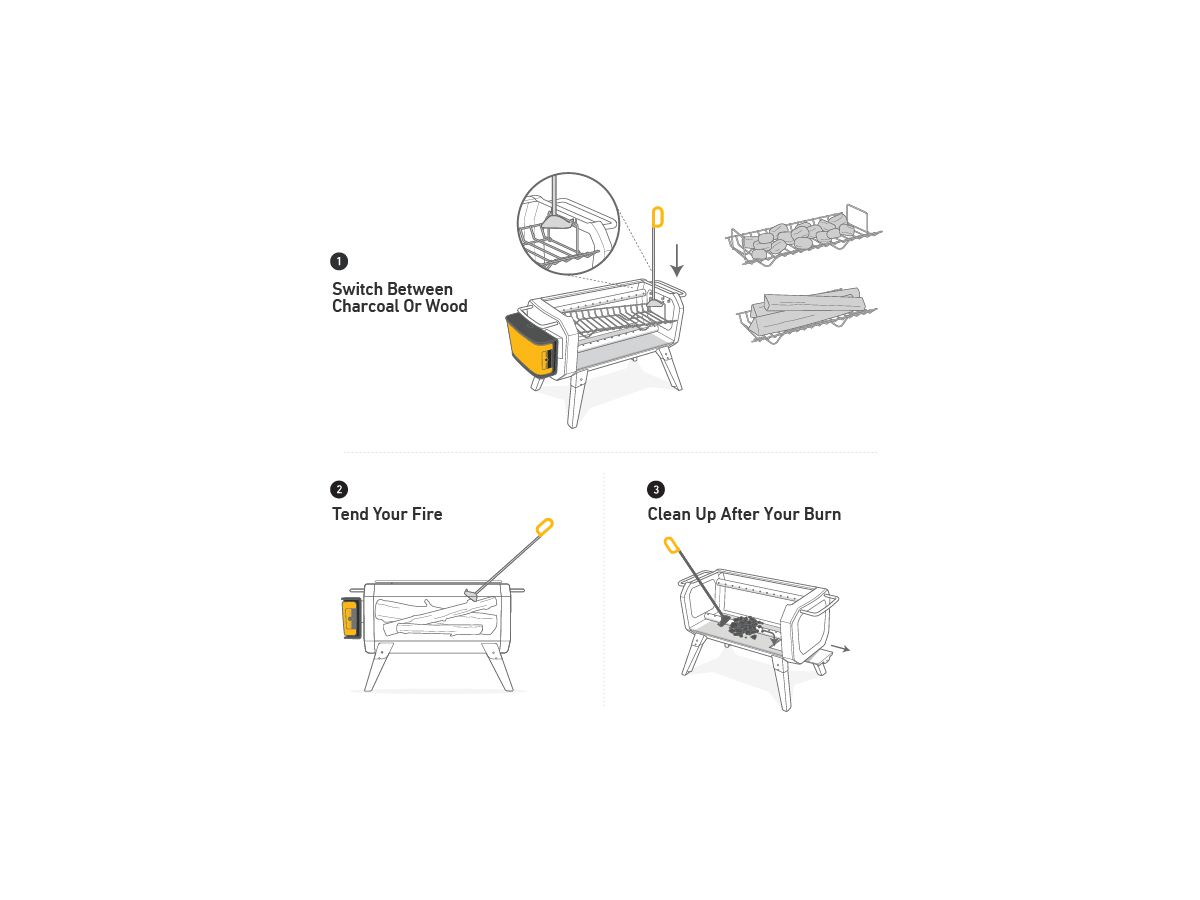 1
Switch Between Charcoal Or Wood

2
Tend Your Fire

3
Clean Up After Your Burn